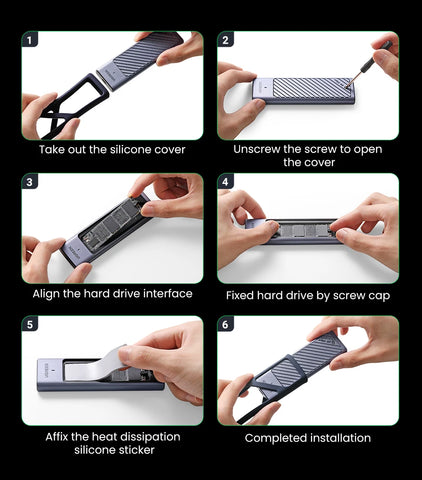 1
Take out the silicone cover

2
Unscrew the screw to open the cover

3
Align the hard drive interface

4
Fixed hard drive by screw cap

5
Affix the heat dissipation silicone sticker

6
Completed installation